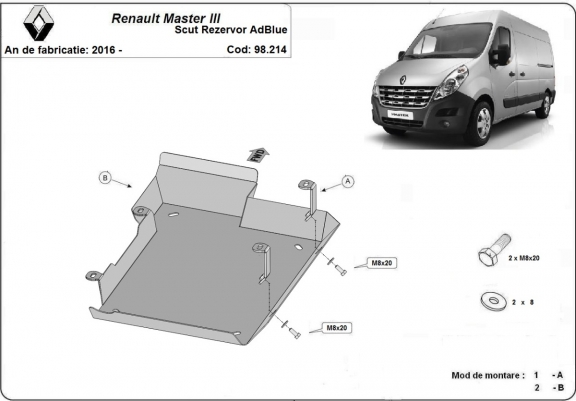 Renault Master III
Scut Rezervor AdBlue
An de fabricatie: 2016 -
Cod: 98.214

FWD

B

A

M8x20

M8x20

2 x M8x20

2 x 8

Mod de montare : 1 - A
2 - B