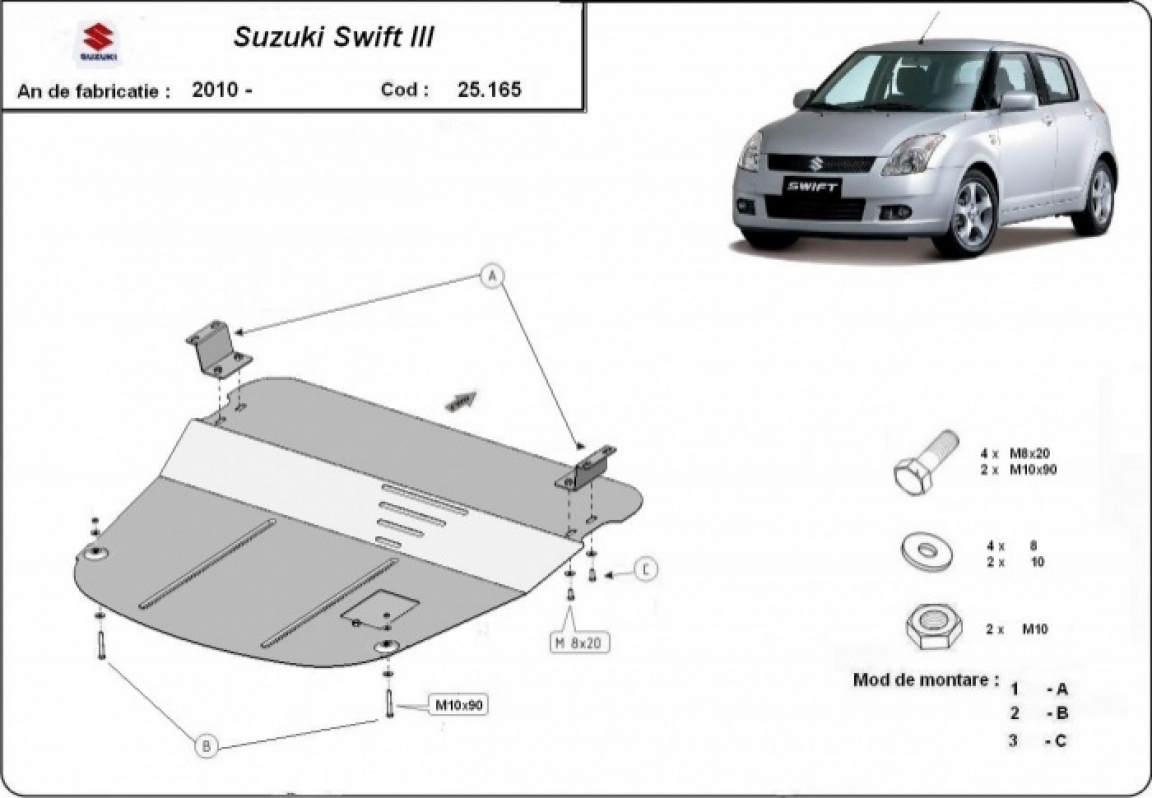 SUZUKI

Suzuki Swift III

An de fabricatie : 2010 -

Cod : 25.165

SWIFT

A

C

M 8x20

M10x90

B

4 x M8x20
2 x M10x90

4 x 8
2 x 10

2 x M10

Mod de montare :

1 - A
2 - B
3 - C