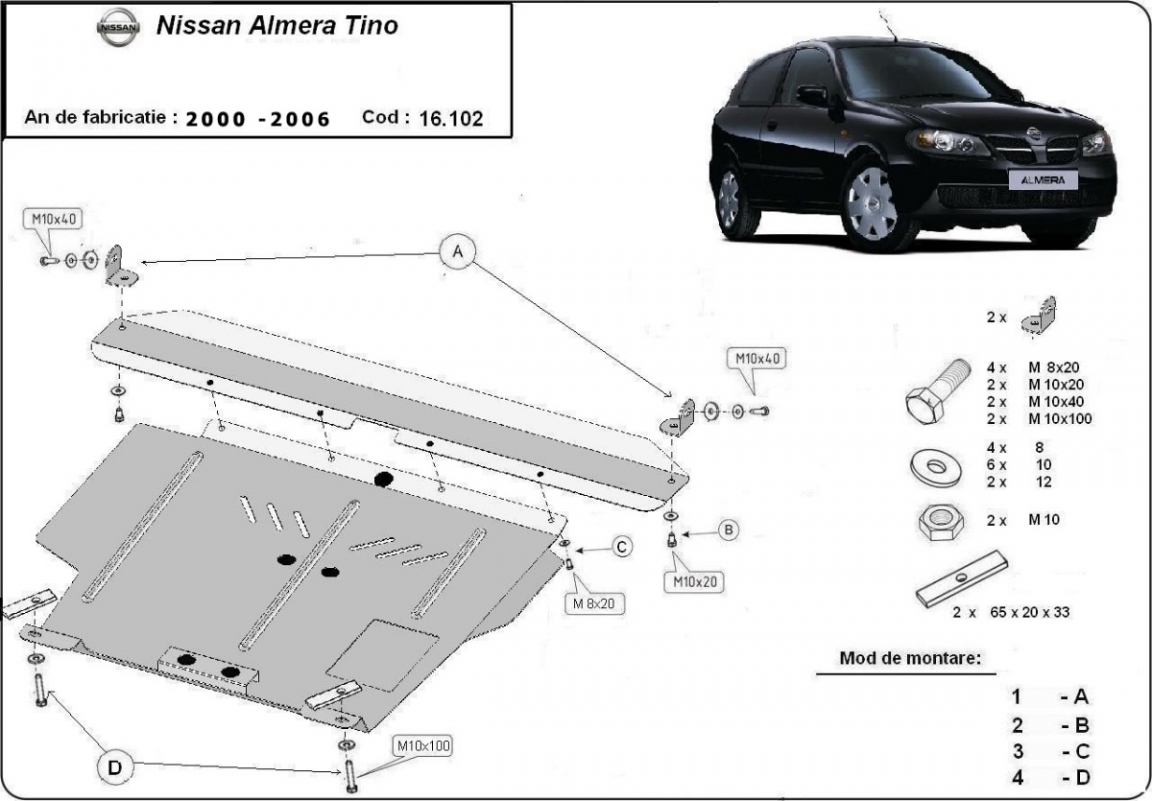 NISSAN Nissan Almera Tino

An de fabricatie : 2000 - 2006 Cod : 16.102

ALMERA

M10x40

A

M10x40

B

C

M10x20

M 8x20

D

M10x100

2 x

4 x M 8x20
2 x M 10x20
2 x M 10x40
2 x M 10x100

4 x 8
6 x 10
2 x 12

2 x M 10

2 x 65 x 20 x 33

Mod de montare:

1 - A
2 - B
3 - C
4 - D