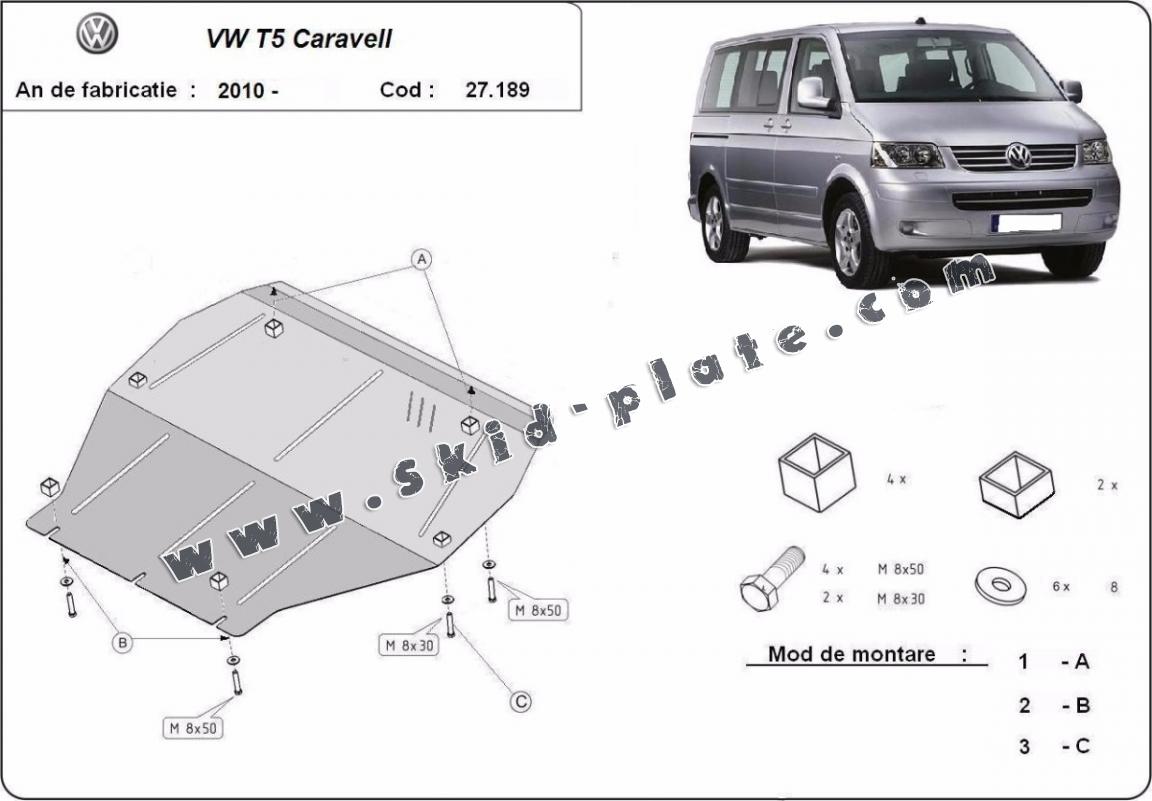 VW T5 Caravell

An de fabricatie : 2010 - Cod : 27.189

www.skid-plate.com

A

B

C

M 8x50

M 8x30

M 8x50

4 x

2 x

4 x M 8x50
2 x M 8x30

6 x 8

Mod de montare :

1 - A

2 - B

3 - C