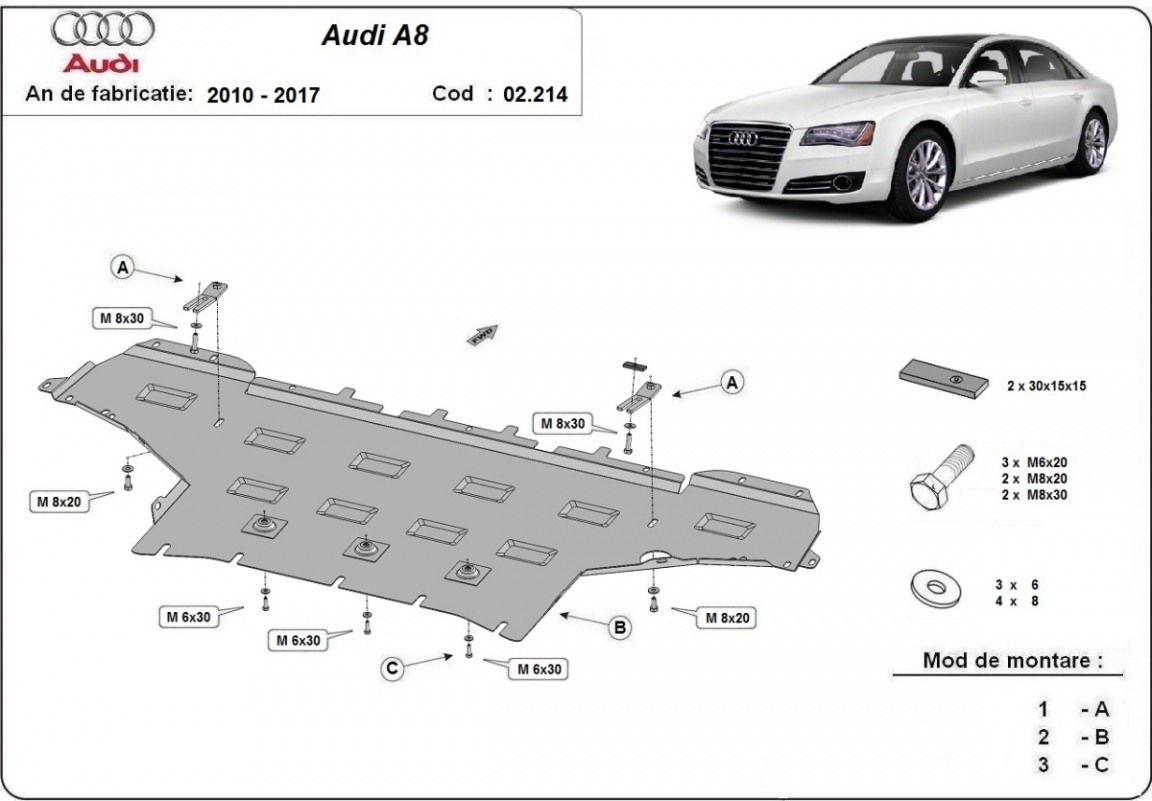 Audi

Audi A8

An de fabricatie: 2010 - 2017

Cod : 02.214

A

M 8x30

FWD

A

M 8x30

M 8x20

M 6x30

M 6x30

C

M 6x30

B

M 8x20

2 x 30x15x15

3 x M6x20
2 x M8x20
2 x M8x30

3 x 6
4 x 8

Mod de montare :

1 - A
2 - B
3 - C