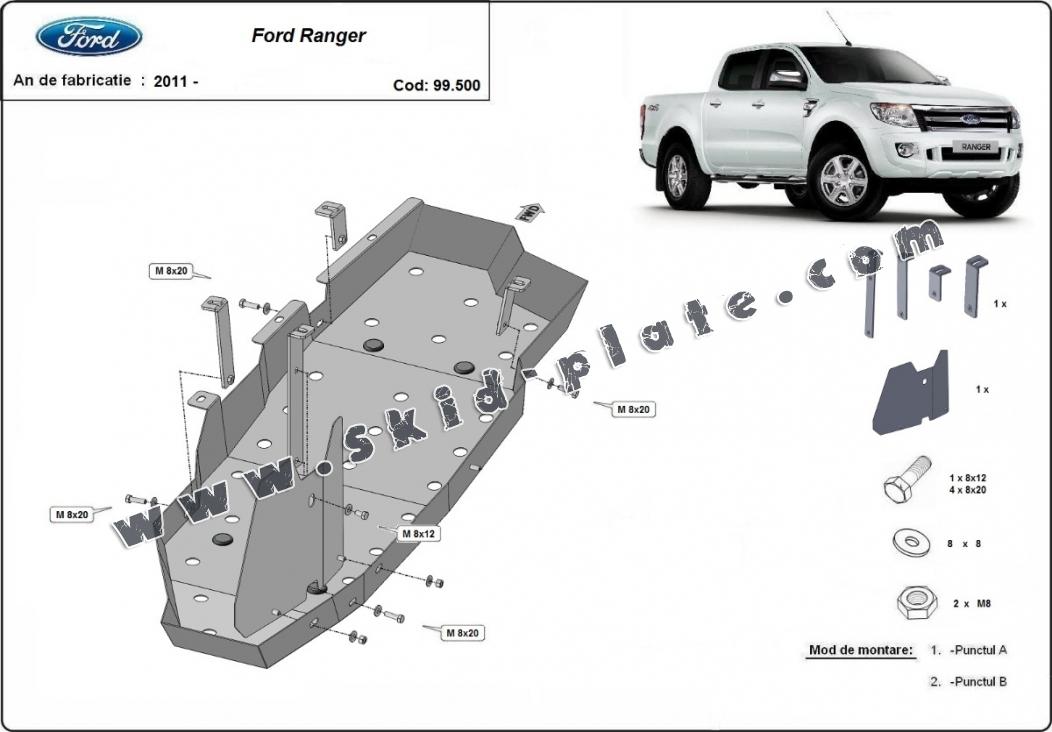 Ford

Ford Ranger

An de fabricatie : 2011 -

Cod: 99.500

RANGER

www.skid-plate.com

M 8x20

M 8x20

M 8x20

M 8x12

M 8x20

1 x

1 x

1 x 8x12
4 x 8x20

8 x 8

2 x M8

Mod de montare: 1. -Punctul A

2. -Punctul B