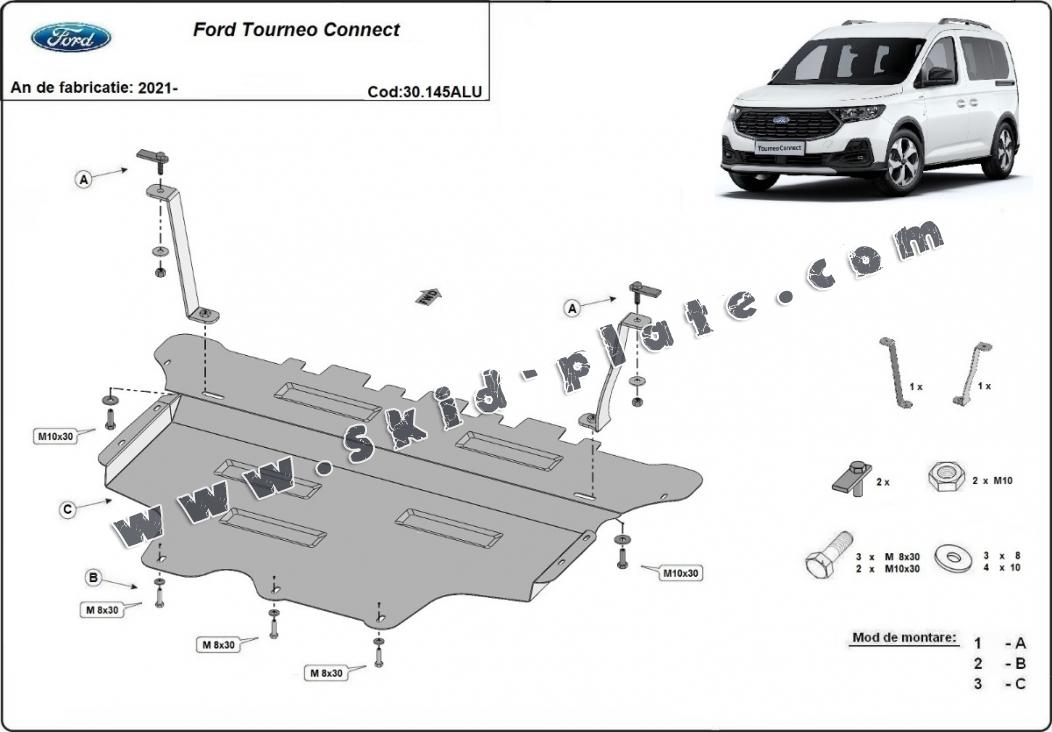 Ford

Ford Tourneo Connect

An de fabricatie: 2021-

Cod:30.145ALU

Tourneo Connect

www.skid-plate.com

A

A

M10x30

C

B

M 8x30

M 8x30

M 8x30

M10x30

1 x

1 x

2 x

2 x M10

3 x M 8x30
2 x M10x30

3 x 8
4 x 10

Mod de montare:
1 - A
2 - B
3 - C