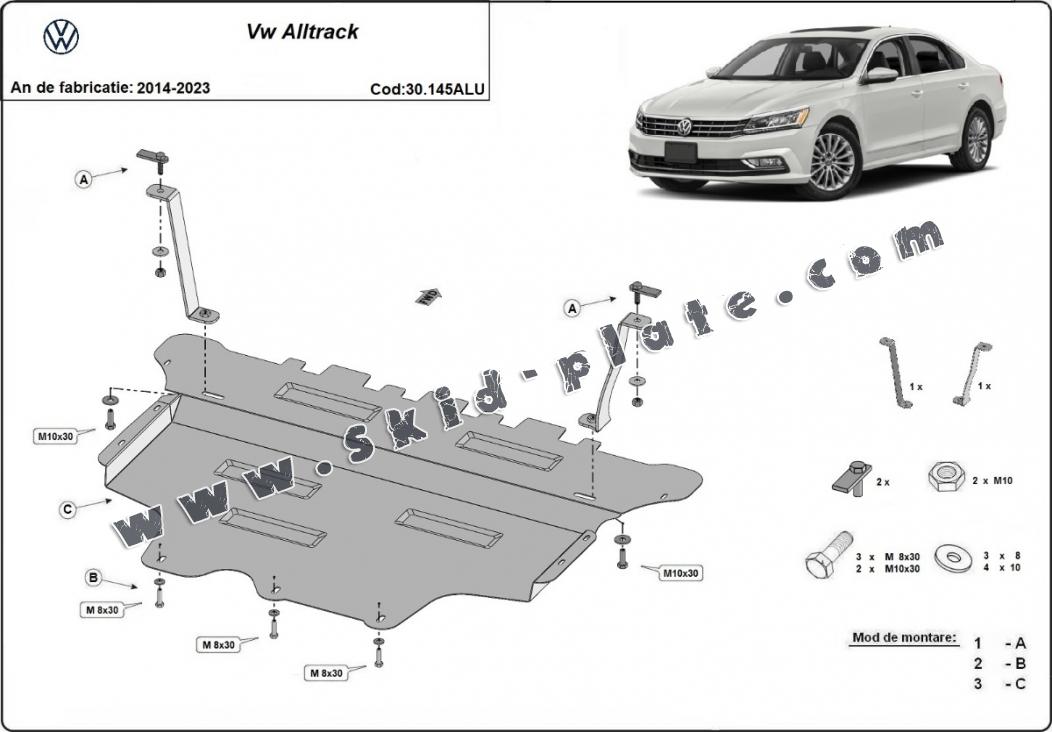 Vw Alltrack

An de fabricatie: 2014-2023

Cod:30.145ALU

www.skid-plate.com

A

A

M10x30

C

B

M 8x30

M 8x30

M 8x30

M10x30

1 x

1 x

2 x

2 x M10

3 x M 8x30
2 x M10x30

3 x 8
4 x 10

Mod de montare:
1 - A
2 - B
3 - C