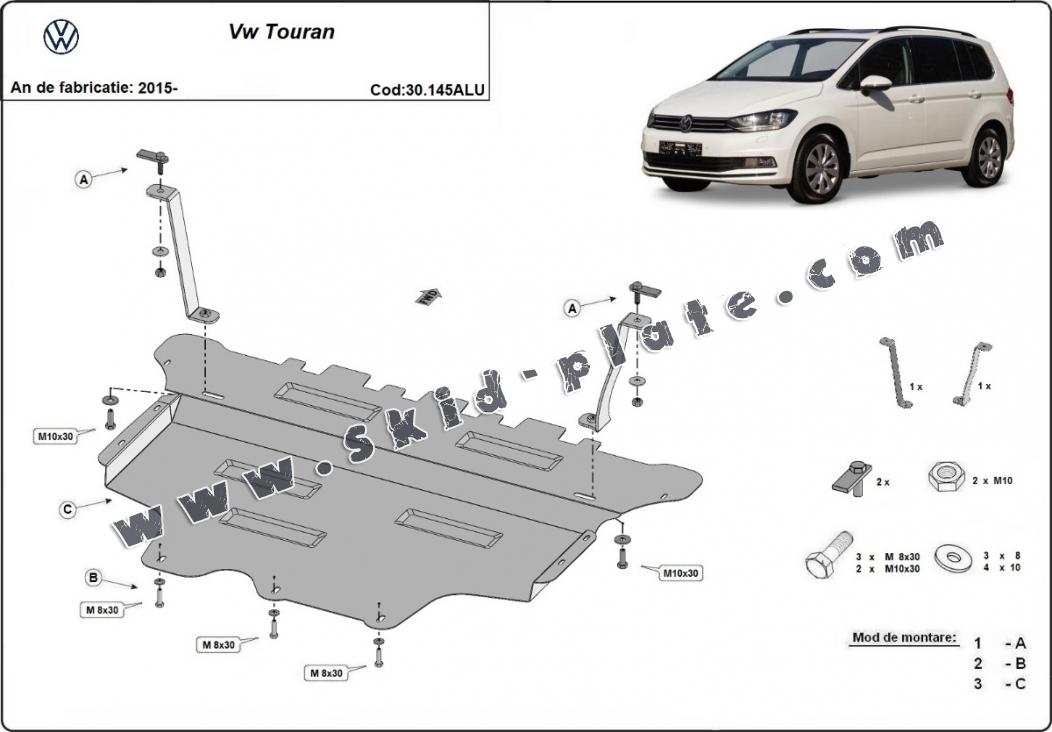 Vw Touran

An de fabricatie: 2015-

Cod:30.145ALU

www.skid-plate.com

A

A

M10x30

C

B

M 8x30

M 8x30

M 8x30

M10x30

1 x

1 x

2 x

2 x M10

3 x M 8x30
2 x M10x30

3 x 8
4 x 10

Mod de montare:
1 - A
2 - B
3 - C