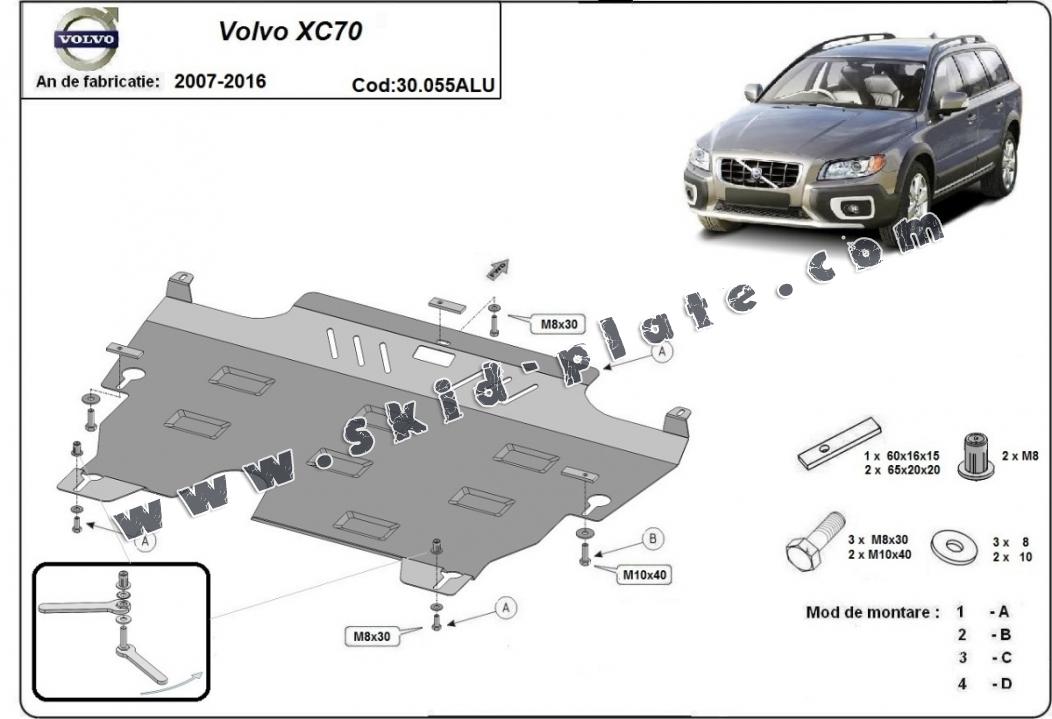 VOLVO

Volvo XC70

An de fabricatie: 2007-2016

Cod:30.055ALU

www.skid-plate.com

M8x30

A

A

B

M10x40

A

M8x30

1 x 60x16x15
2 x 65x20x20

2 x M8

3 x M8x30
2 x M10x40

3 x 8
2 x 10

Mod de montare : 1 - A
2 - B
3 - C
4 - D