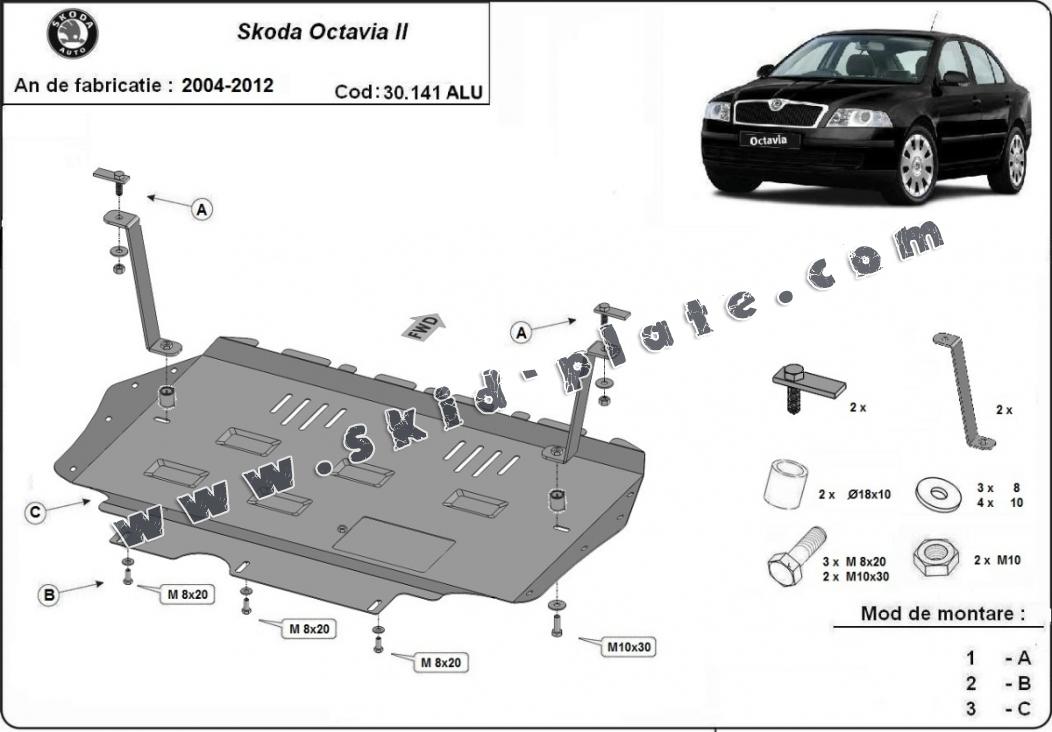 SKODA AUTO

Skoda Octavia II

An de fabricatie : 2004-2012

Cod: 30.141 ALU

Octavia

www.skid-plate.com

A

FWD

A

C

B

M 8x20

M 8x20

M 8x20

M10x30

2 x

2 x

2 x Ø18x10

3 x 8
4 x 10

3 x M 8x20
2 x M10x30

2 x M10

Mod de montare :

1 - A
2 - B
3 - C