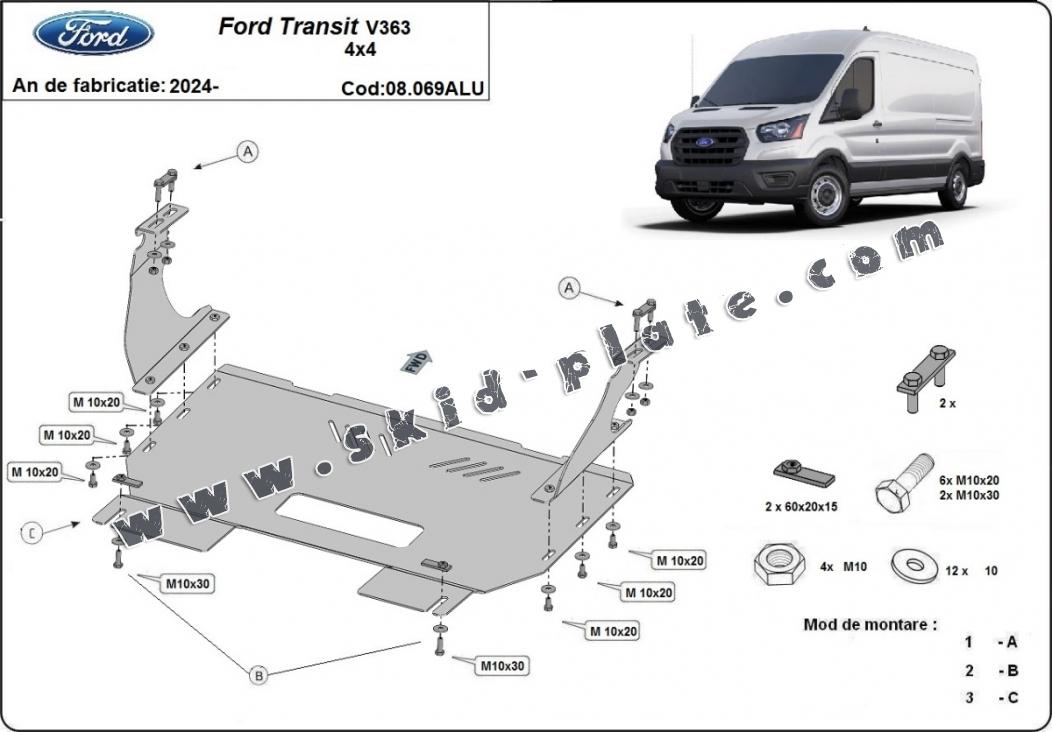 Ford

Ford Transit V363
4x4

An de fabricatie: 2024-

Cod:08.069ALU

www.skid-plate.com

A

A

FWD

M 10x20

M 10x20

M 10x20

C

M10x30

B

M10x30

M 10x20

M 10x20

M 10x20

2 x

2 x 60x20x15

6x M10x20
2x M10x30

4x M10

12 x 10

Mod de montare :

1 - A
2 - B
3 - C