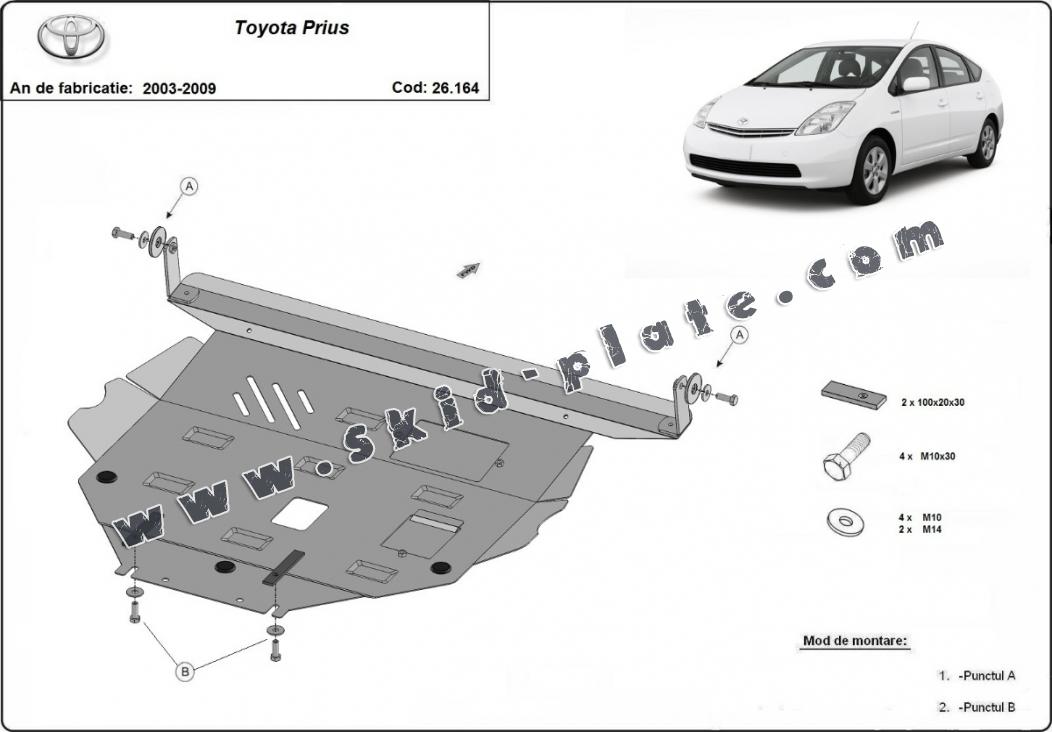 Toyota Prius

An de fabricatie: 2003-2009

Cod: 26.164

A

A

www.skid-plate.com

2 x 100x20x30

4 x M10x30

4 x M10
2 x M14

B

Mod de montare:

1. -Punctul A

2. -Punctul B