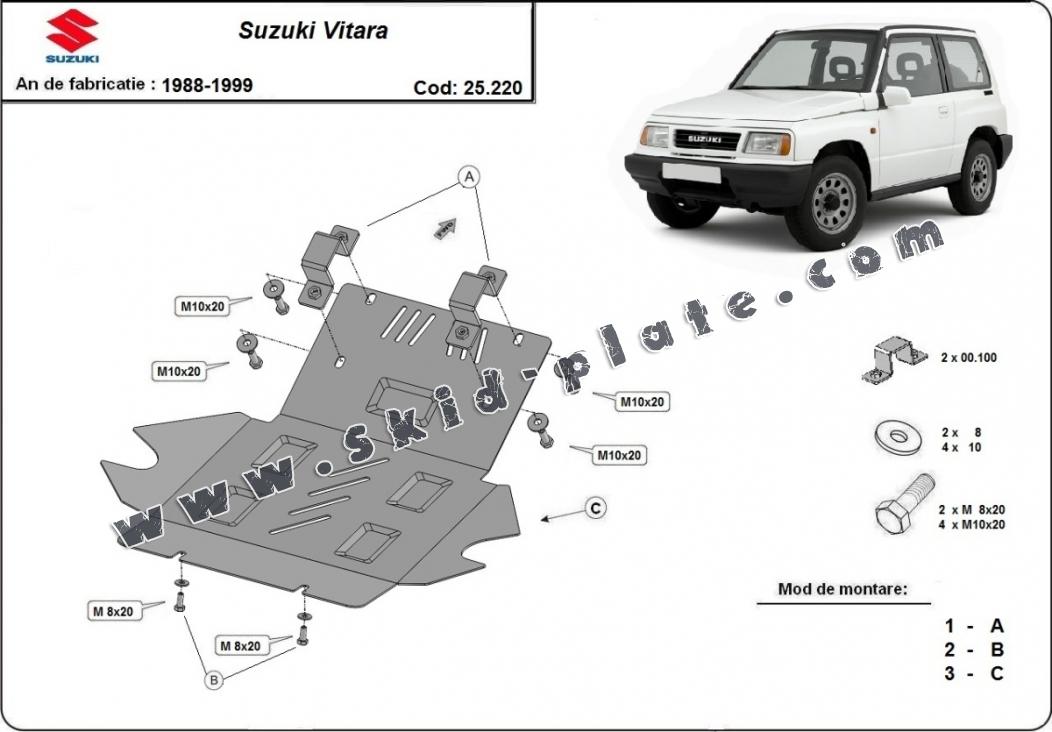 SUZUKI

Suzuki Vitara

An de fabricatie : 1988-1999

Cod: 25.220

SUZUKI

www.skid-plate.com

A

M10x20

M10x20

M10x20

M10x20

C

M 8x20

M 8x20

B

2 x 00.100

2 x 8
4 x 10

2 x M 8x20
4 x M10x20

Mod de montare:

1 - A
2 - B
3 - C