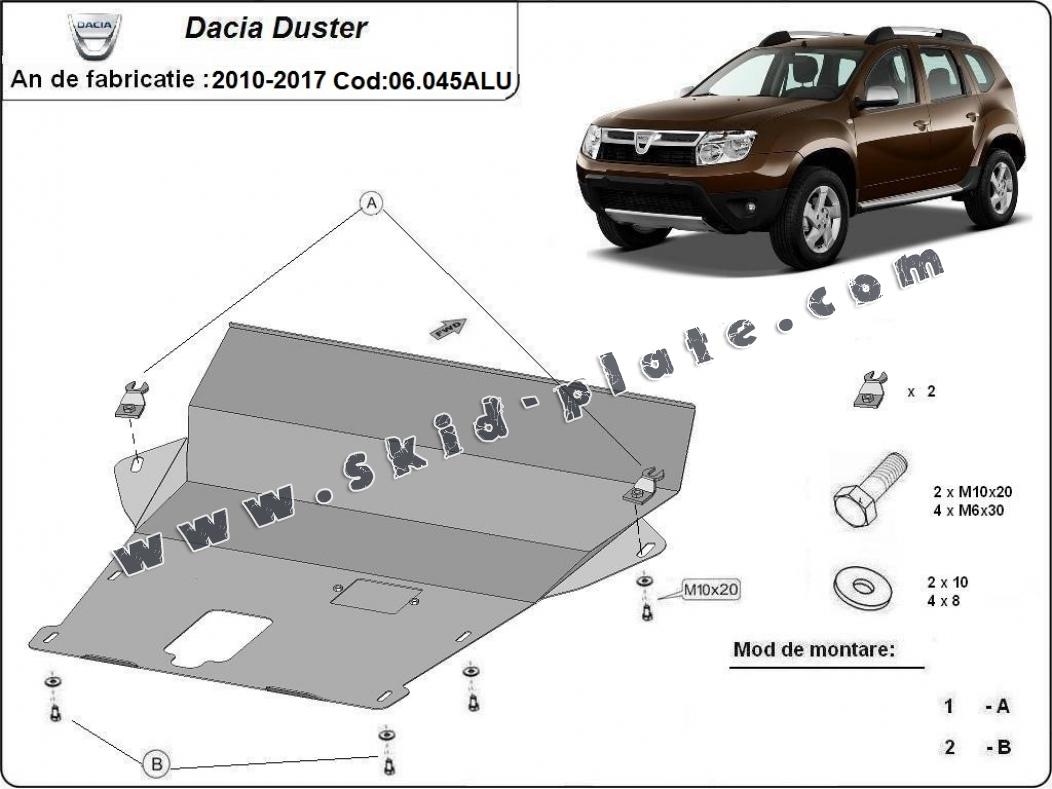 DACIA

Dacia Duster

An de fabricatie :2010-2017 Cod:06.045ALU

www.skid-plate.com

A

FWD

x 2

2 x M10x20
4 x M6x30

2 x 10
4 x 8

M10x20

Mod de montare:

1 - A

2 - B

B