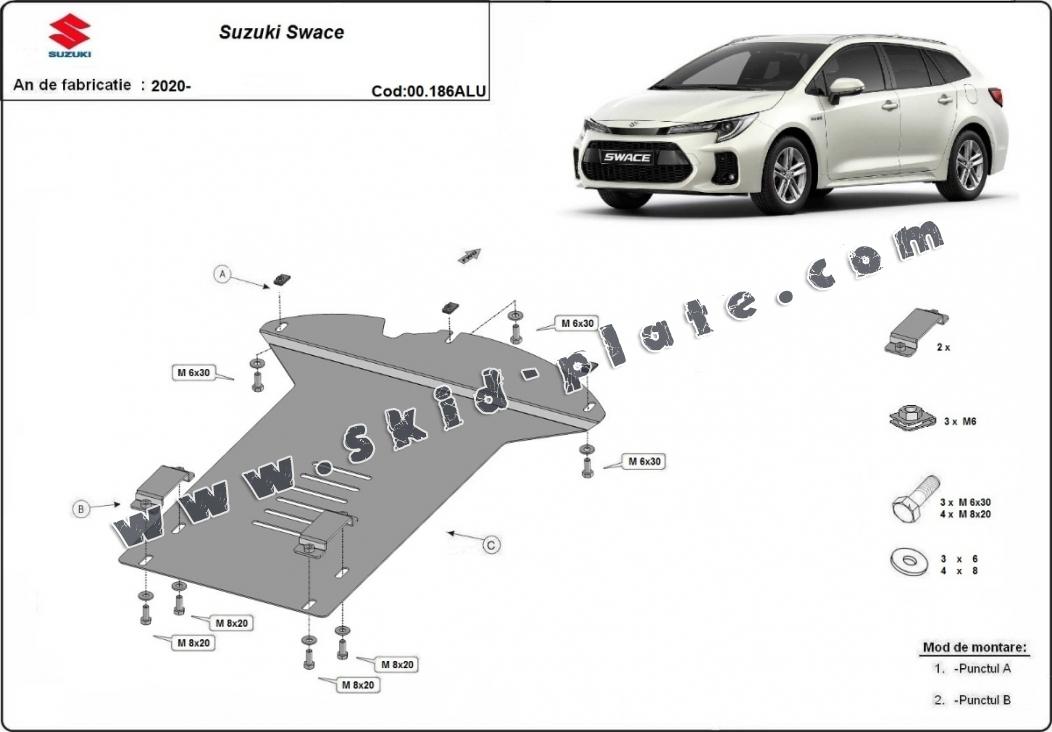 SUZUKI

Suzuki Swace

An de fabricatie : 2020-

Cod:00.186ALU

SWACE

www.skid-plate.com

A

M 6x30

M 6x30

M 6x30

B

C

M 8x20

M 8x20

M 8x20

M 8x20

2 x

3 x M6

3 x M 6x30
4 x M 8x20

3 x 6
4 x 8

Mod de montare:
1. -Punctul A
2. -Punctul B