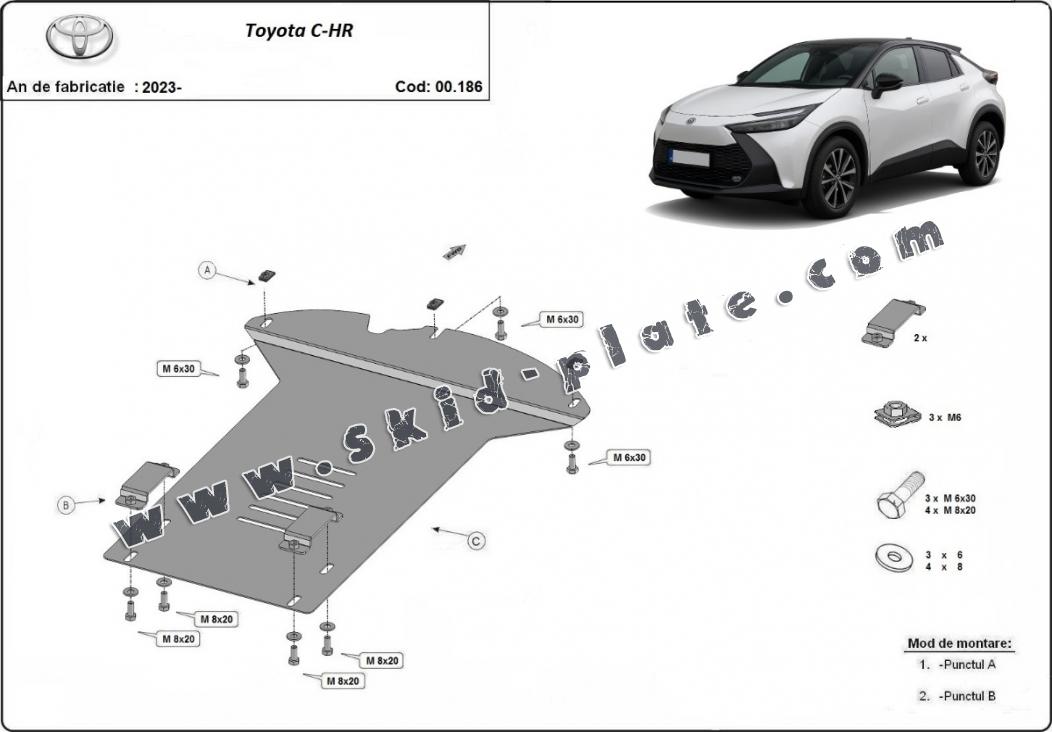 Toyota C-HR

An de fabricatie : 2023-

Cod: 00.186

www.skid-plate.com

A

M 6x30

M 6x30

M 6x30

B

C

M 8x20

M 8x20

M 8x20

M 8x20

2 x

3 x M6

3 x M 6x30
4 x M 8x20

3 x 6
4 x 8

Mod de montare:
1. -Punctul A
2. -Punctul B