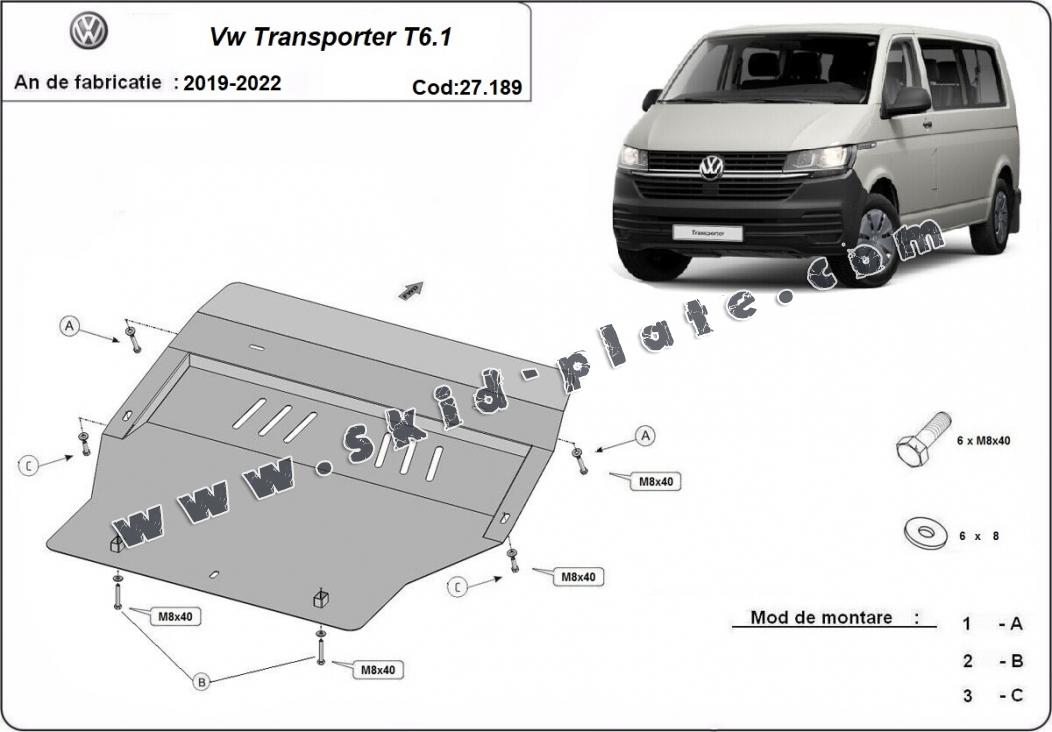 Vw Transporter T6.1

An de fabricatie : 2019-2022

Cod:27.189

Transporter

www.skid-plate.com

A

C

A

M8x40

C

M8x40

M8x40

M8x40

B

6 x M8x40

6 x 8

Mod de montare :

1 - A

2 - B

3 - C