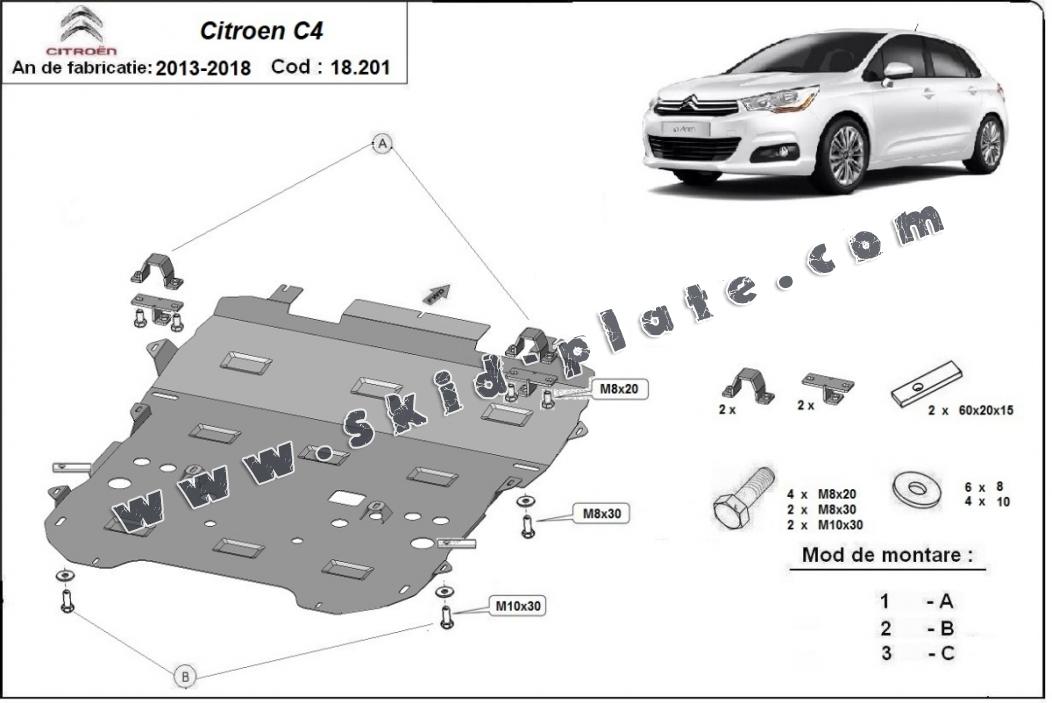 CITROËN
Citroen C4
An de fabricatie: 2013-2018 Cod : 18.201

A

www.skid-plate.com

M8x20

M8x30

M10x30

B

2 x

2 x

2 x 60x20x15

4 x M8x20
2 x M8x30
2 x M10x30

6 x 8
4 x 10

Mod de montare :

1 - A
2 - B
3 - C